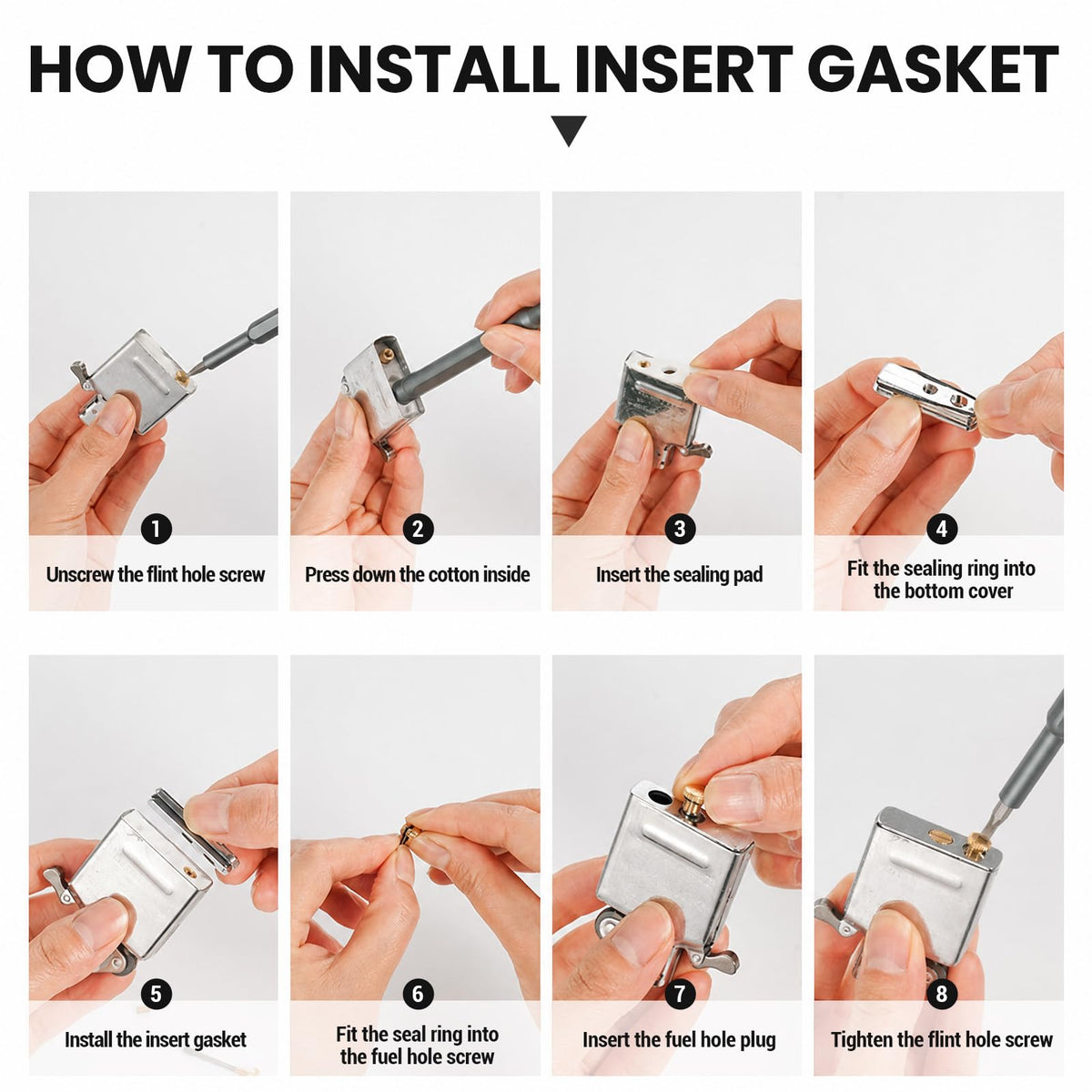 HOW TO INSTALL INSERT GASKET

1
Unscrew the flint hole screw

2
Press down the cotton inside

3
Insert the sealing pad

4
Fit the sealing ring into the bottom cover

5
Install the insert gasket

6
Fit the seal ring into the fuel hole screw

7
Insert the fuel hole plug

8
Tighten the flint hole screw